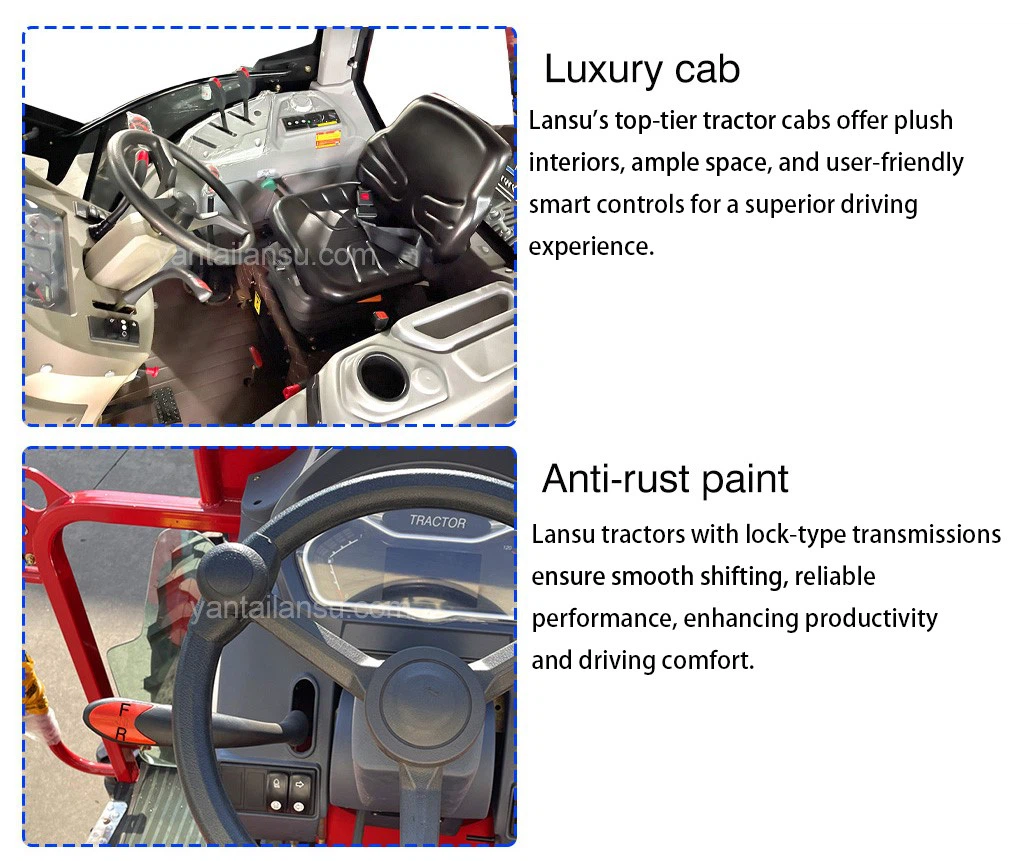 yantailansu.com

Luxury cab

Lansu's top-tier tractor cabs offer plush interiors, ample space, and user-friendly smart controls for a superior driving experience.

TRACTOR

yantailansu.com

F
R

Anti-rust paint

Lansu tractors with lock-type transmissions ensure smooth shifting, reliable performance, enhancing productivity and driving comfort.